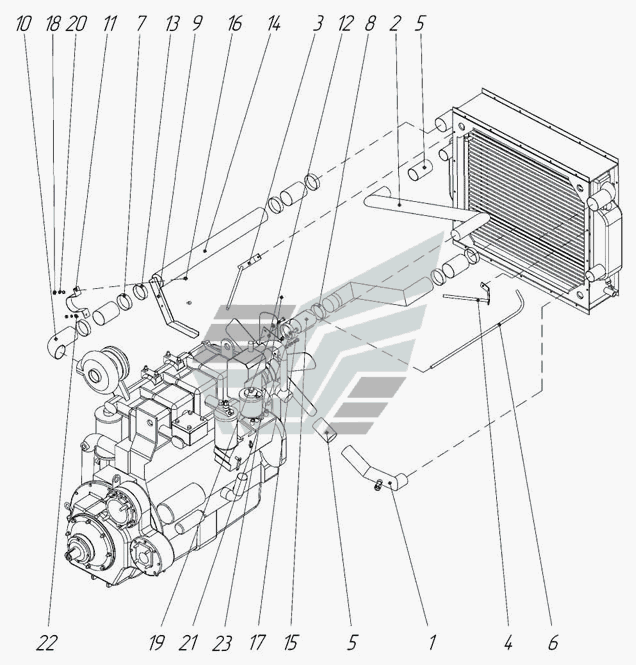 10 18 20 11 7 13 9 16 14 3 12 8 2 5

22 19 21 23 17 15 5 1 4 6